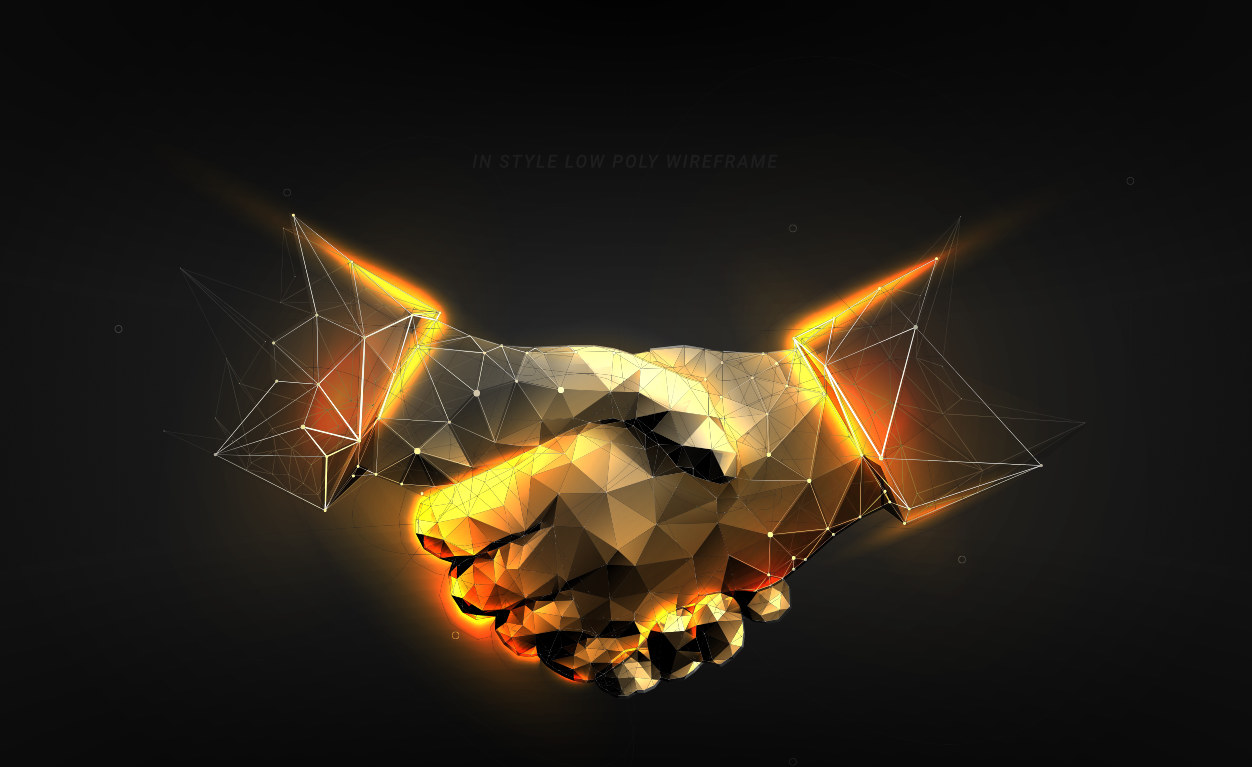 IN STYLE LOW POLY WIREFRAME